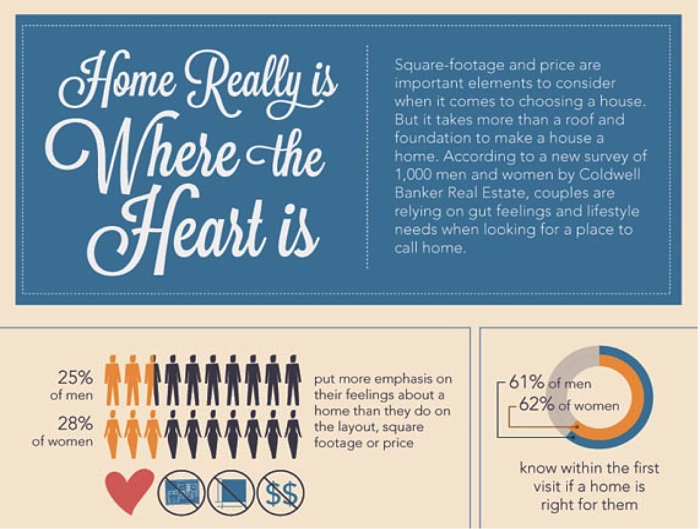 Home Really is Where the Heart is

Square-footage and price are important elements to consider when it comes to choosing a house. But it takes more than a roof and foundation to make a house a home. According to a new survey of 1,000 men and women by Coldwell Banker Real Estate, couples are relying on gut feelings and lifestyle needs when looking for a place to call home.

25% of men

28% of women

put more emphasis on their feelings about a home than they do on the layout, square footage or price

$$

61% of men

62% of women

know within the first visit if a home is right for them